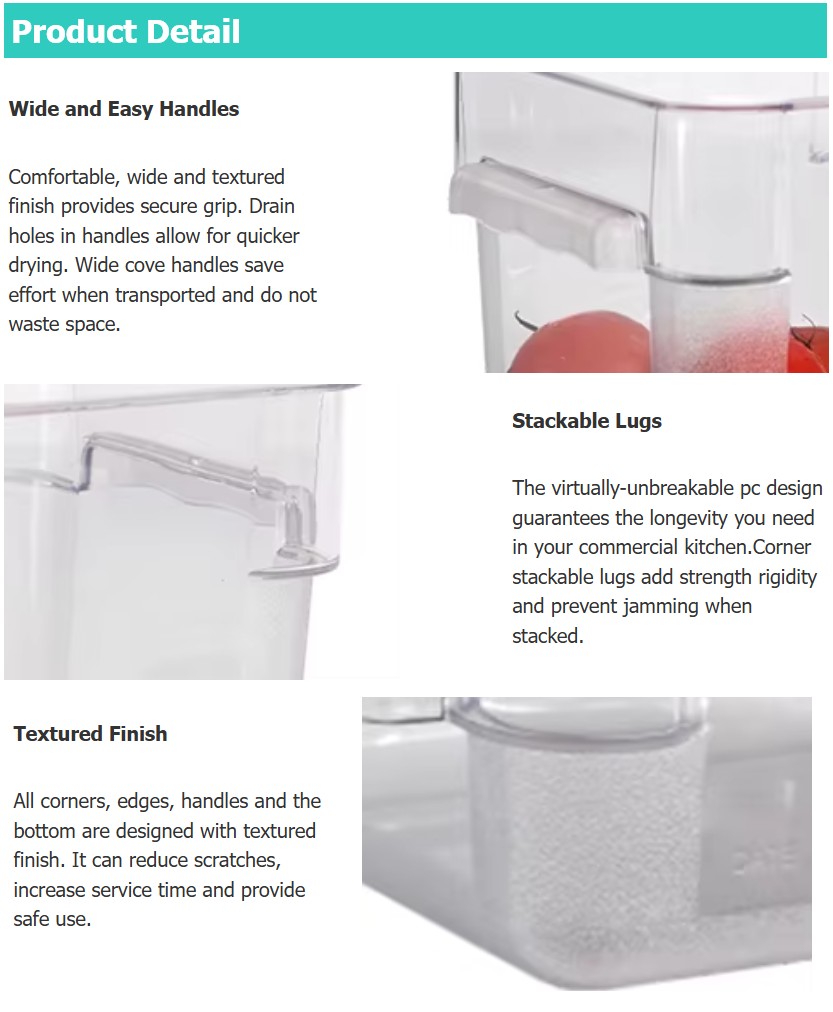 Product Detail

Wide and Easy Handles

Comfortable, wide and textured finish provides secure grip. Drain holes in handles allow for quicker drying. Wide cove handles save effort when transported and do not waste space.

Stackable Lugs

The virtually-unbreakable pc design guarantees the longevity you need in your commercial kitchen.Corner stackable lugs add strength rigidity and prevent jamming when stacked.

Textured Finish

All corners, edges, handles and the bottom are designed with textured finish. It can reduce scratches, increase service time and provide safe use.