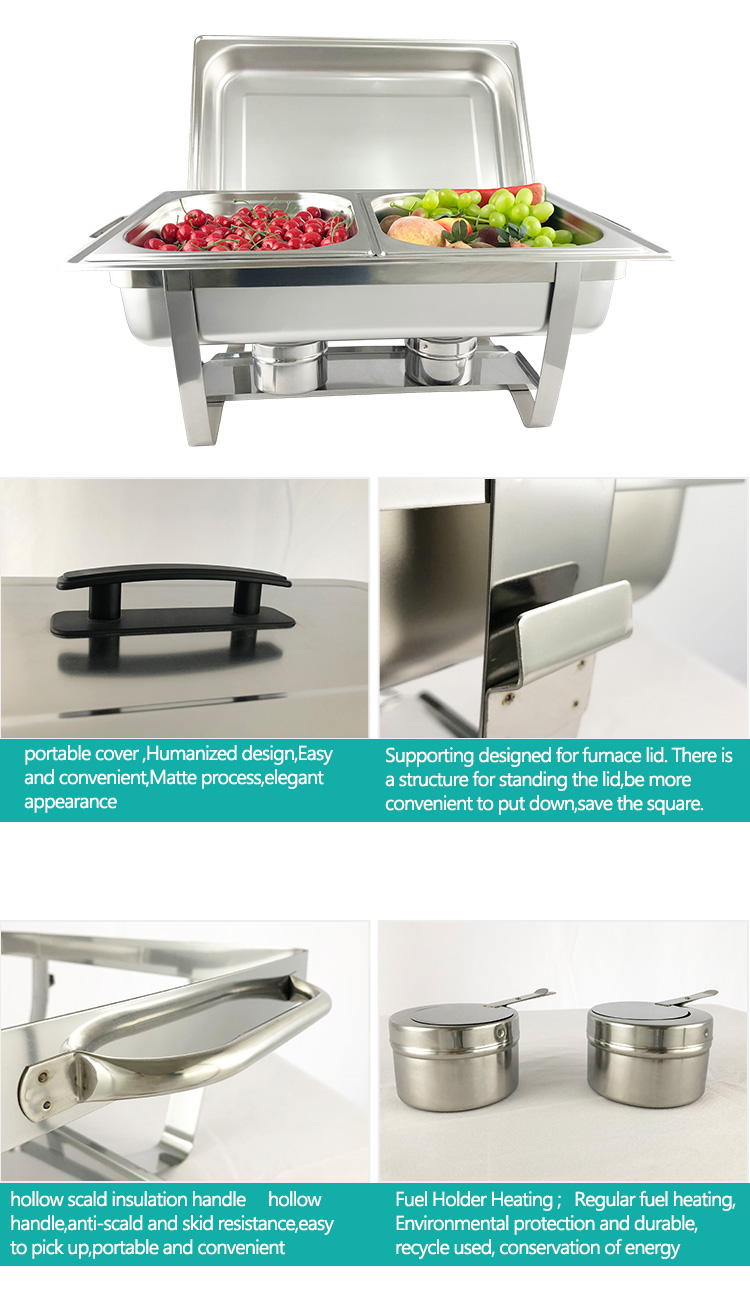 portable cover ,Humanized design,Easy and convenient,Matte process,elegant appearance

Supporting designed for furnace lid. There is a structure for standing the lid,be more convenient to put down,save the square.

hollow scald insulation handle hollow handle,anti-scald and skid resistance,easy to pick up,portable and convenient

Fuel Holder Heating ; Regular fuel heating, Environmental protection and durable, recycle used, conservation of energy