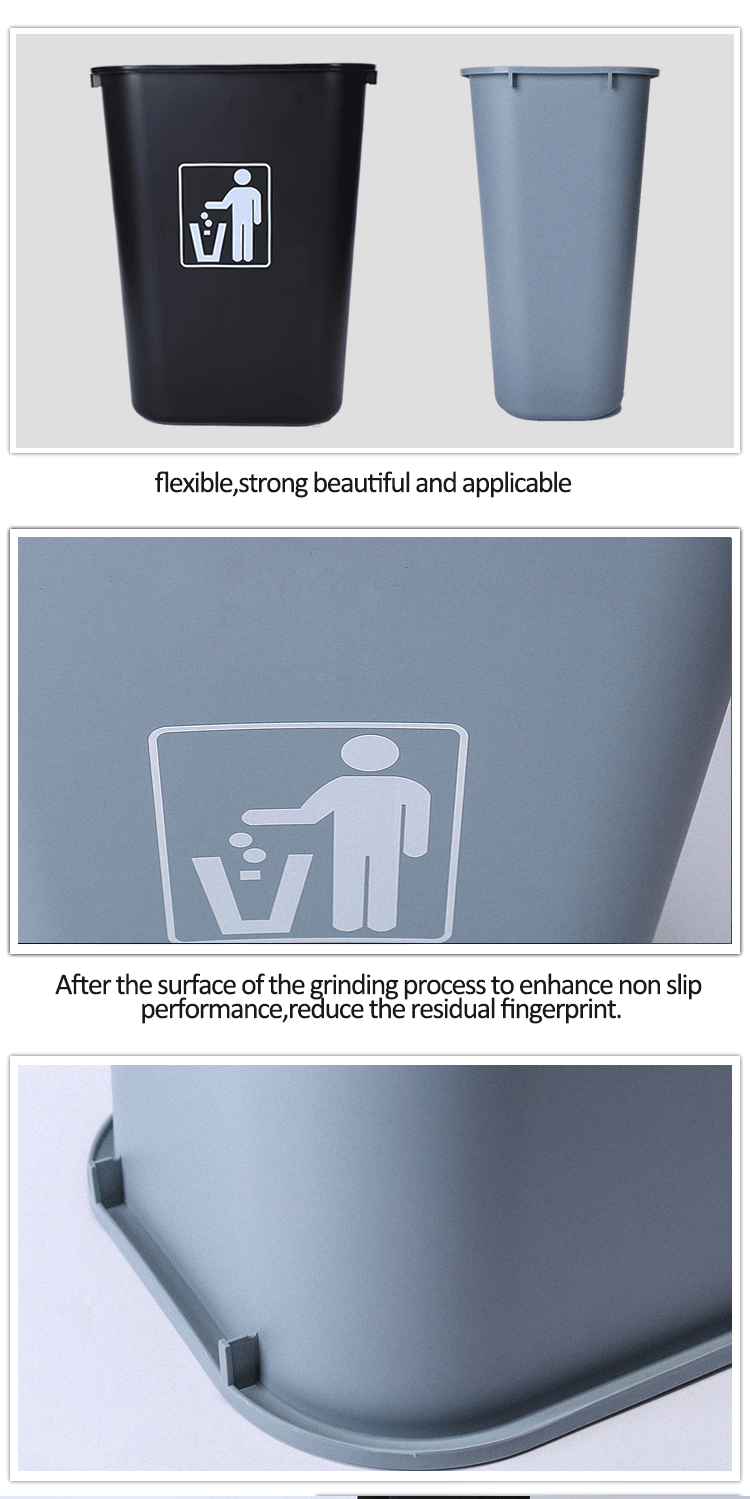 flexible,strong beautiful and applicable

After the surface of the grinding process to enhance non slip performance,reduce the residual fingerprint.