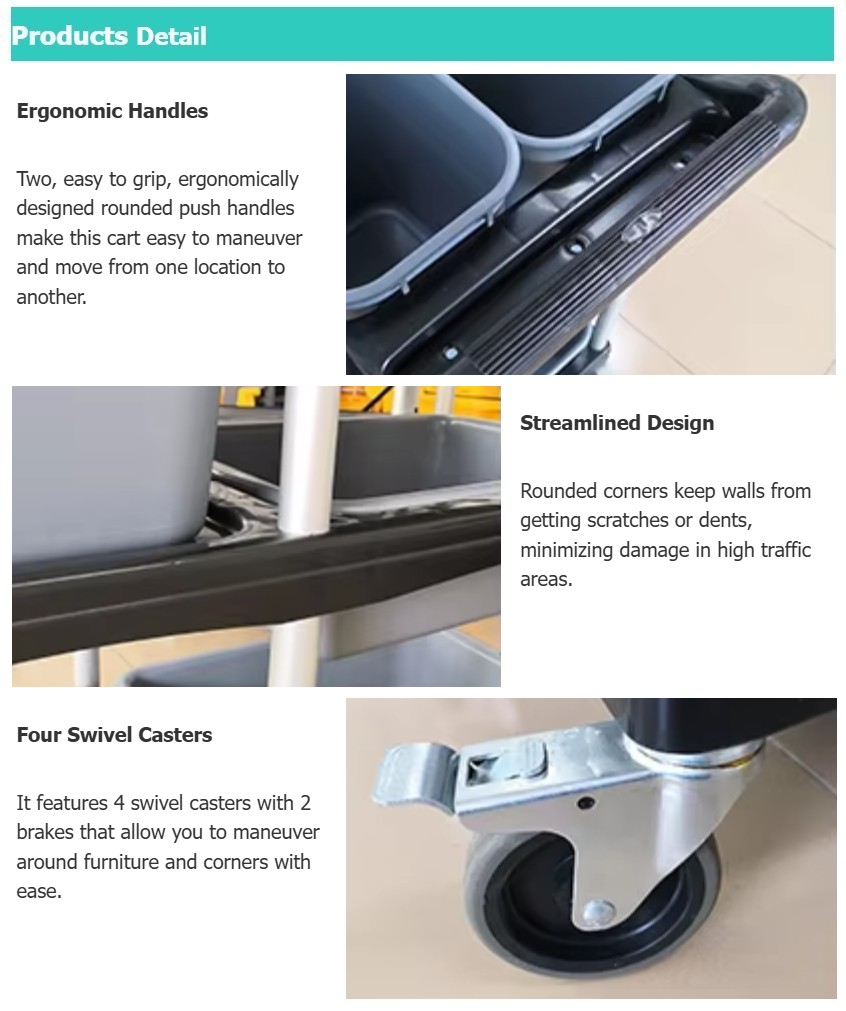 Products Detail

Ergonomic Handles

Two, easy to grip, ergonomically designed rounded push handles make this cart easy to maneuver and move from one location to another.

Streamlined Design

Rounded corners keep walls from getting scratches or dents, minimizing damage in high traffic areas.

Four Swivel Casters

It features 4 swivel casters with 2 brakes that allow you to maneuver around furniture and corners with ease.