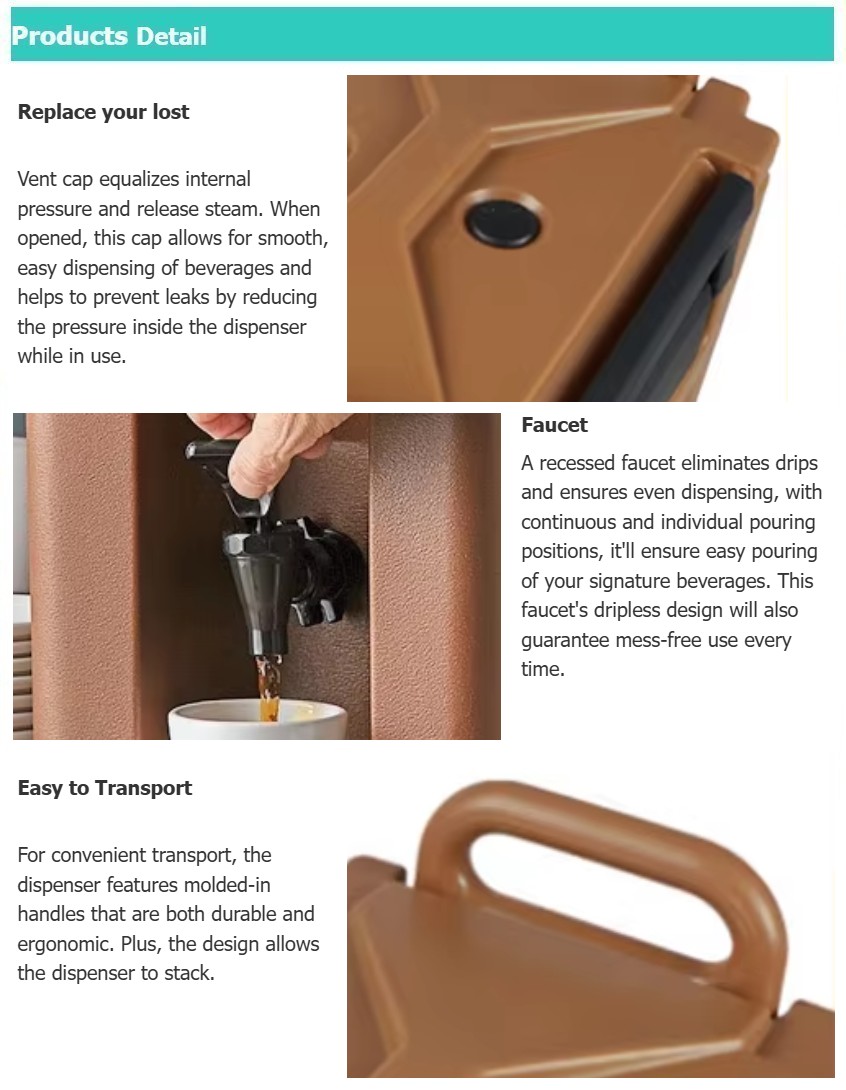 Products Detail

Replace your lost

Vent cap equalizes internal pressure and release steam. When opened, this cap allows for smooth, easy dispensing of beverages and helps to prevent leaks by reducing the pressure inside the dispenser while in use.

Faucet

A recessed faucet eliminates drips and ensures even dispensing, with continuous and individual pouring positions, it'll ensure easy pouring of your signature beverages. This faucet's dripless design will also guarantee mess-free use every time.

Easy to Transport

For convenient transport, the dispenser features molded-in handles that are both durable and ergonomic. Plus, the design allows the dispenser to stack.