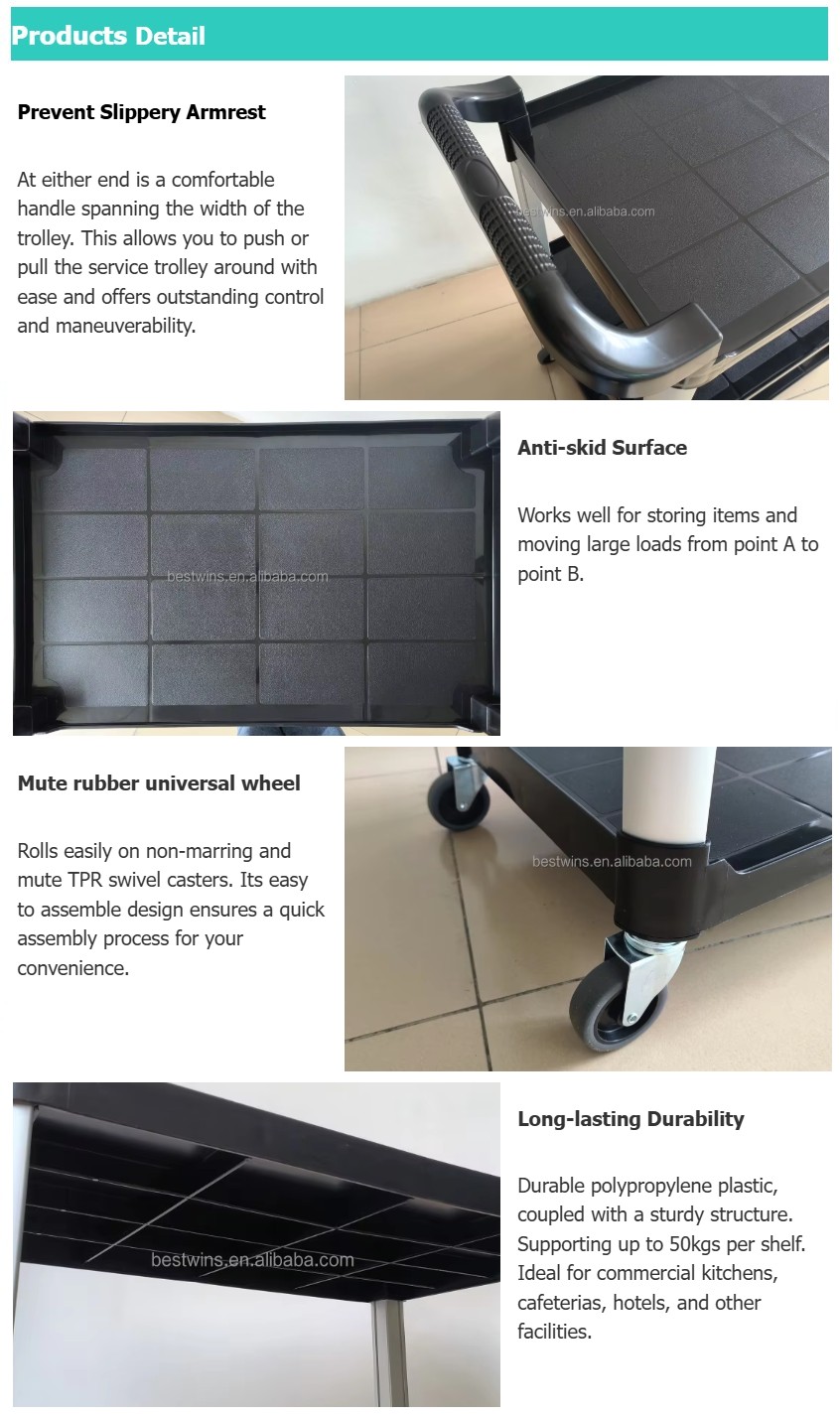 Products Detail

Prevent Slippery Armrest

At either end is a comfortable handle spanning the width of the trolley. This allows you to push or pull the service trolley around with ease and offers outstanding control and maneuverability.

bestwins.en.alibaba.com

bestwins.en.alibaba.com

Anti-skid Surface

Works well for storing items and moving large loads from point A to point B.

Mute rubber universal wheel

Rolls easily on non-marring and mute TPR swivel casters. Its easy to assemble design ensures a quick assembly process for your convenience.

bestwins.en.alibaba.com

bestwins.en.alibaba.com

Long-lasting Durability

Durable polypropylene plastic, coupled with a sturdy structure. Supporting up to 50kgs per shelf. Ideal for commercial kitchens, cafeterias, hotels, and other facilities.