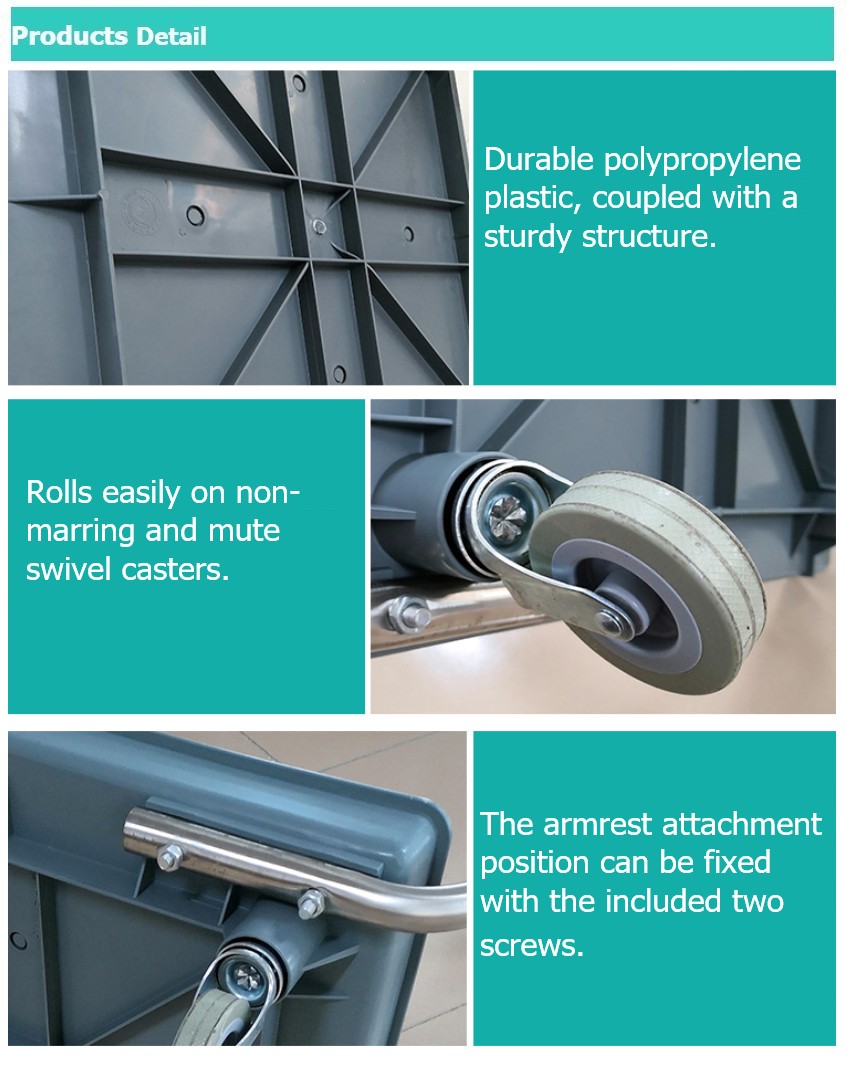 Products Detail

Durable polypropylene plastic, coupled with a sturdy structure.

Rolls easily on non-marring and mute swivel casters.

The armrest attachment position can be fixed with the included two screws.